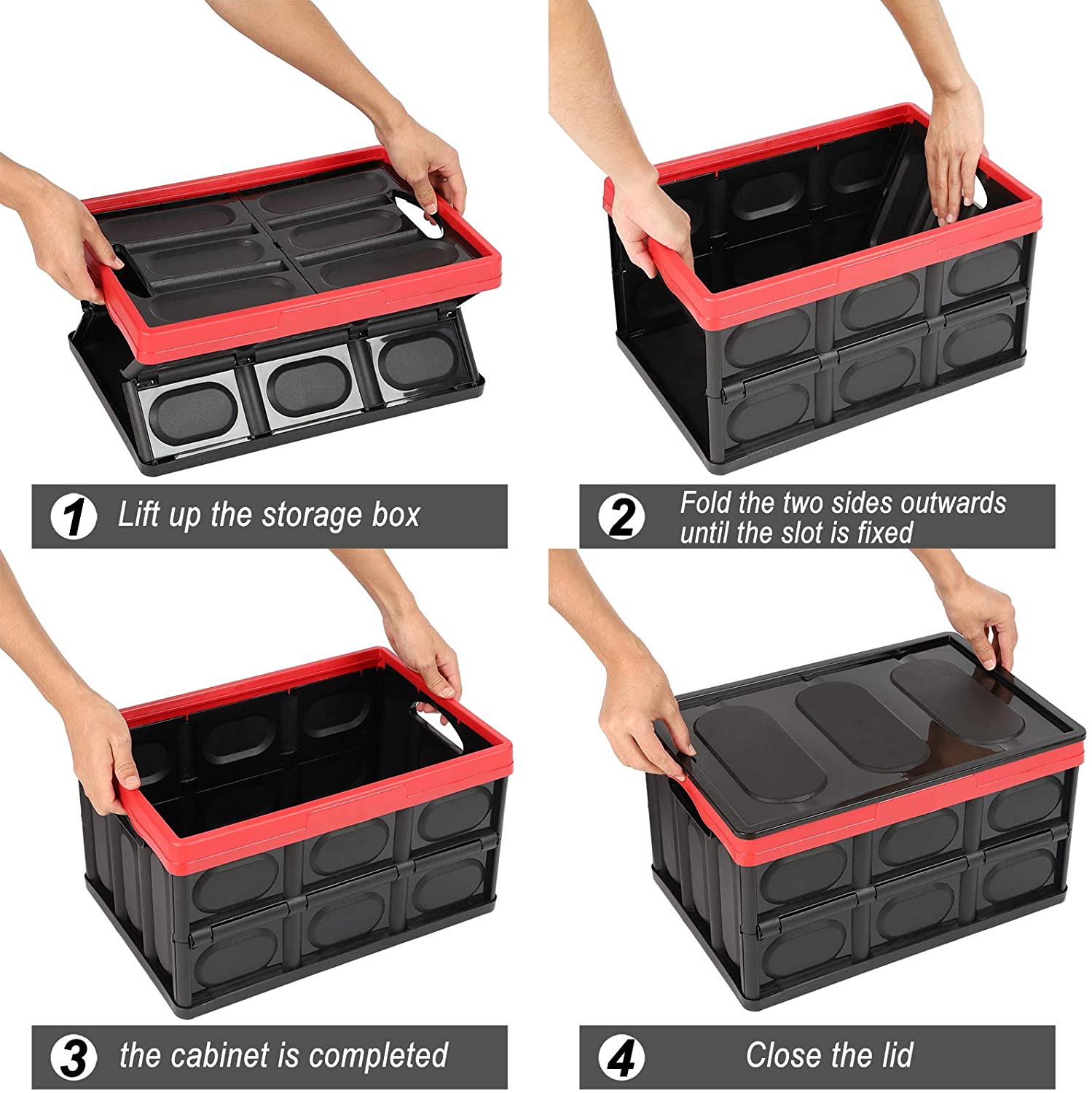 1 Lift up the storage box

2 Fold the two sides outwards until the slot is fixed

3 the cabinet is completed

4 Close the lid