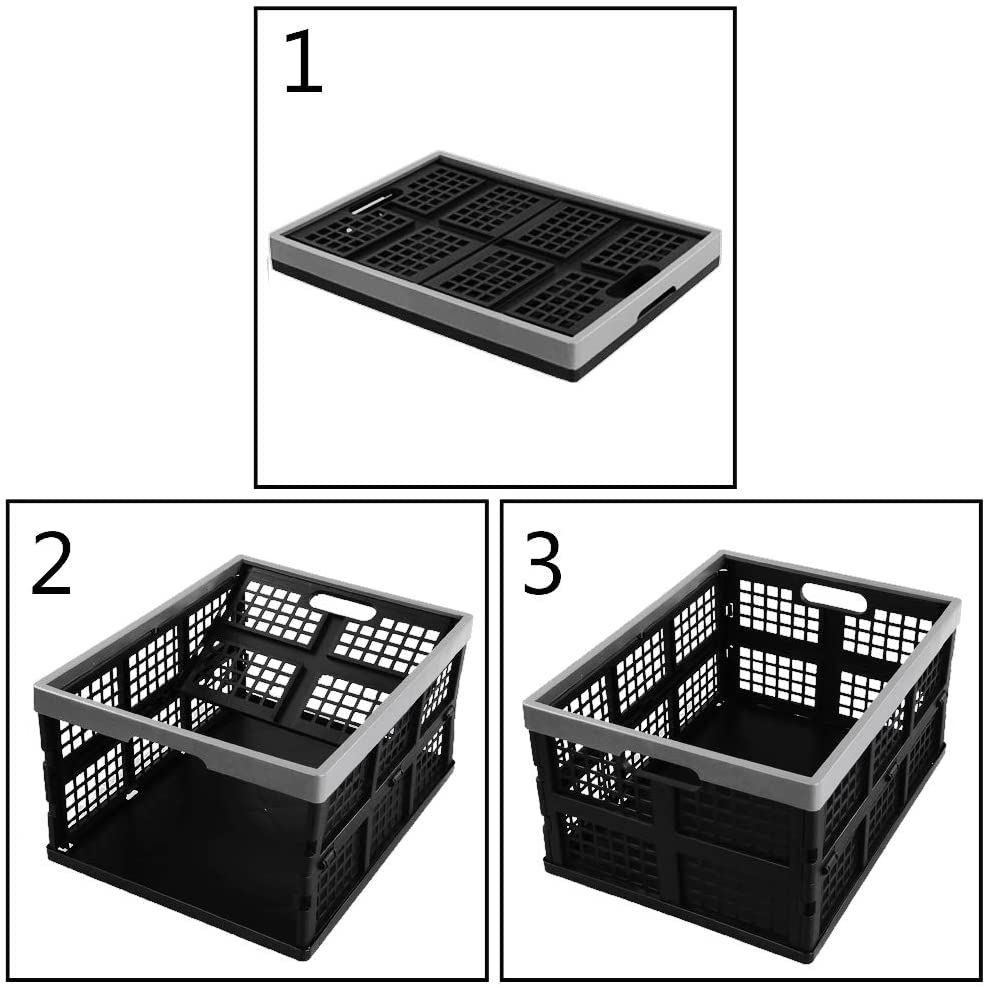 1

2

3