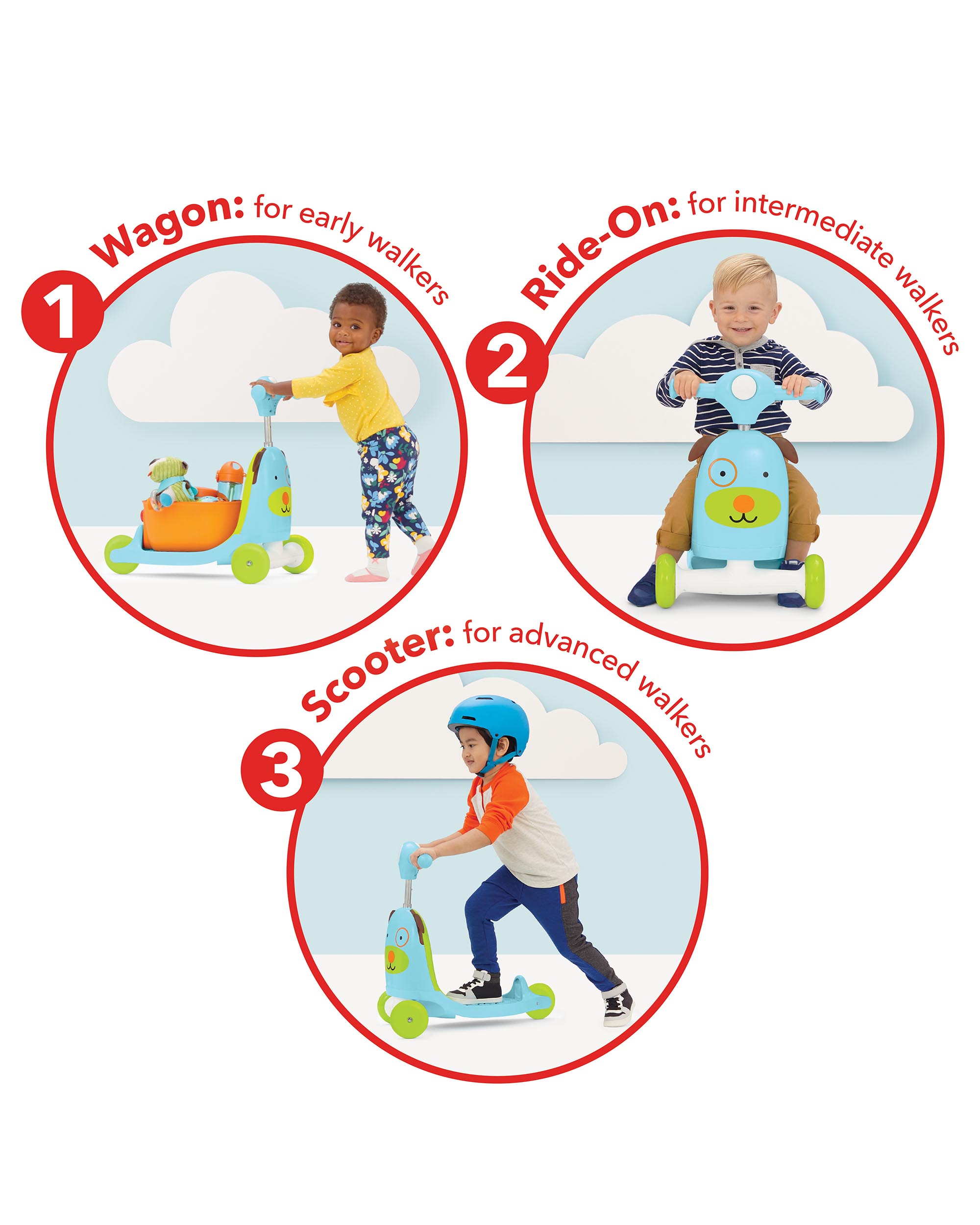 1 Wagon: for early walkers

2 Ride-On: for intermediate walkers

3 Scooter: for advanced walkers